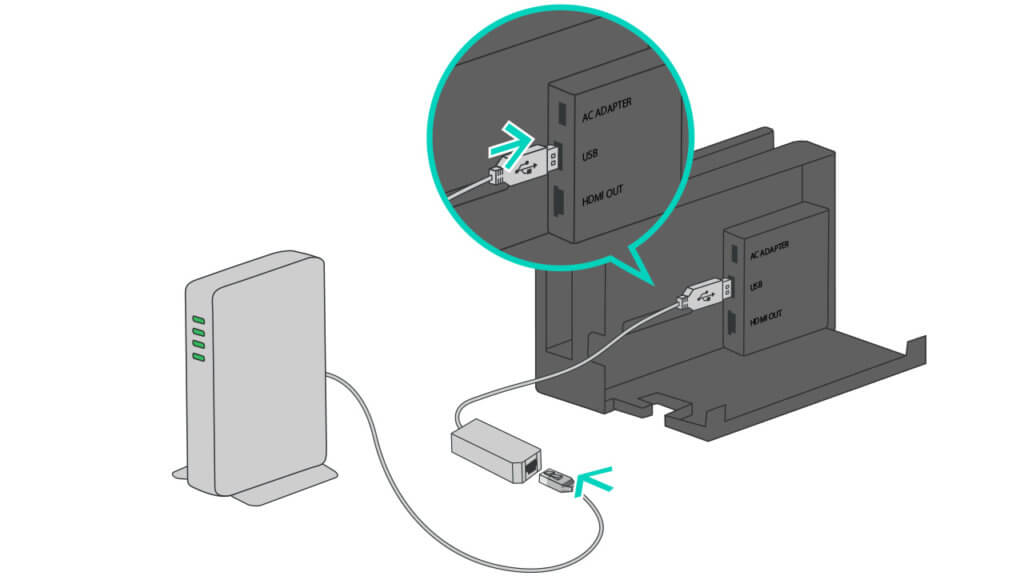 AC ADAPTER
USB
HDMI OUT

AC ADAPTER
USB
HDMI OUT